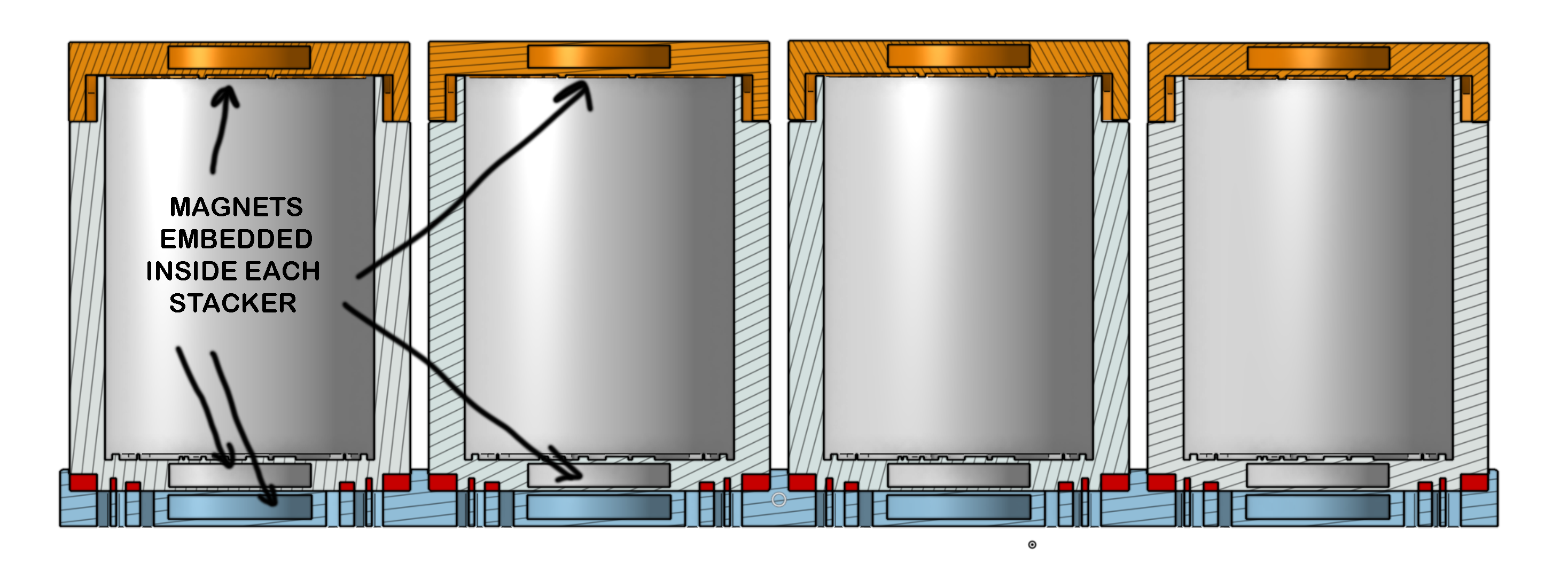 MAGNETS EMBEDDED INSIDE EACH STACKER